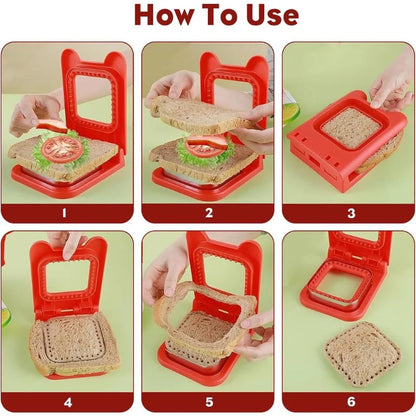 How To Use

1

2

3

4

5

6